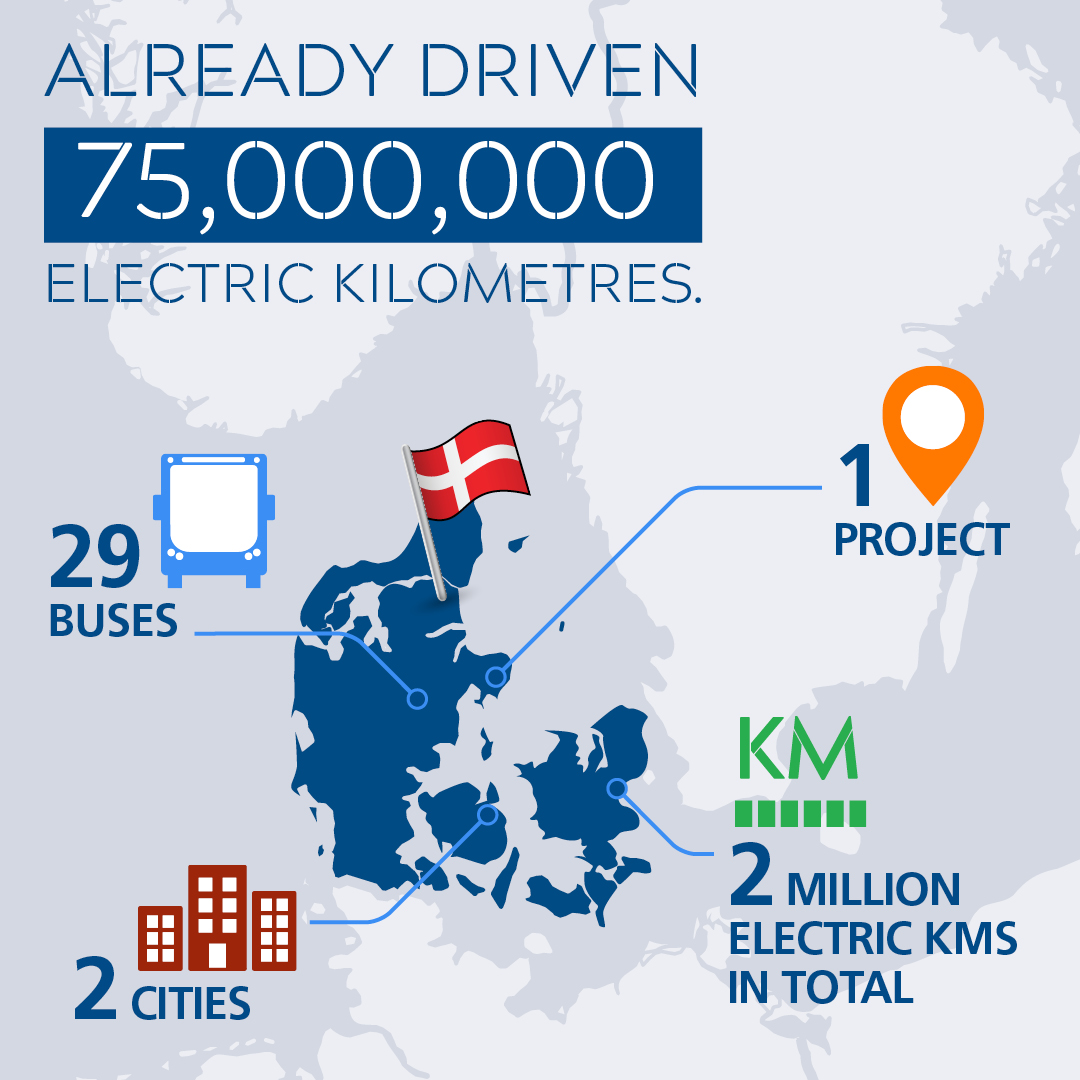 ALREADY DRIVEN

75,000,000

ELECTRIC KILOMETRES.

29
BUSES

1
PROJECT

KM

2 MILLION
ELECTRIC KMS
IN TOTAL

2 CITIES