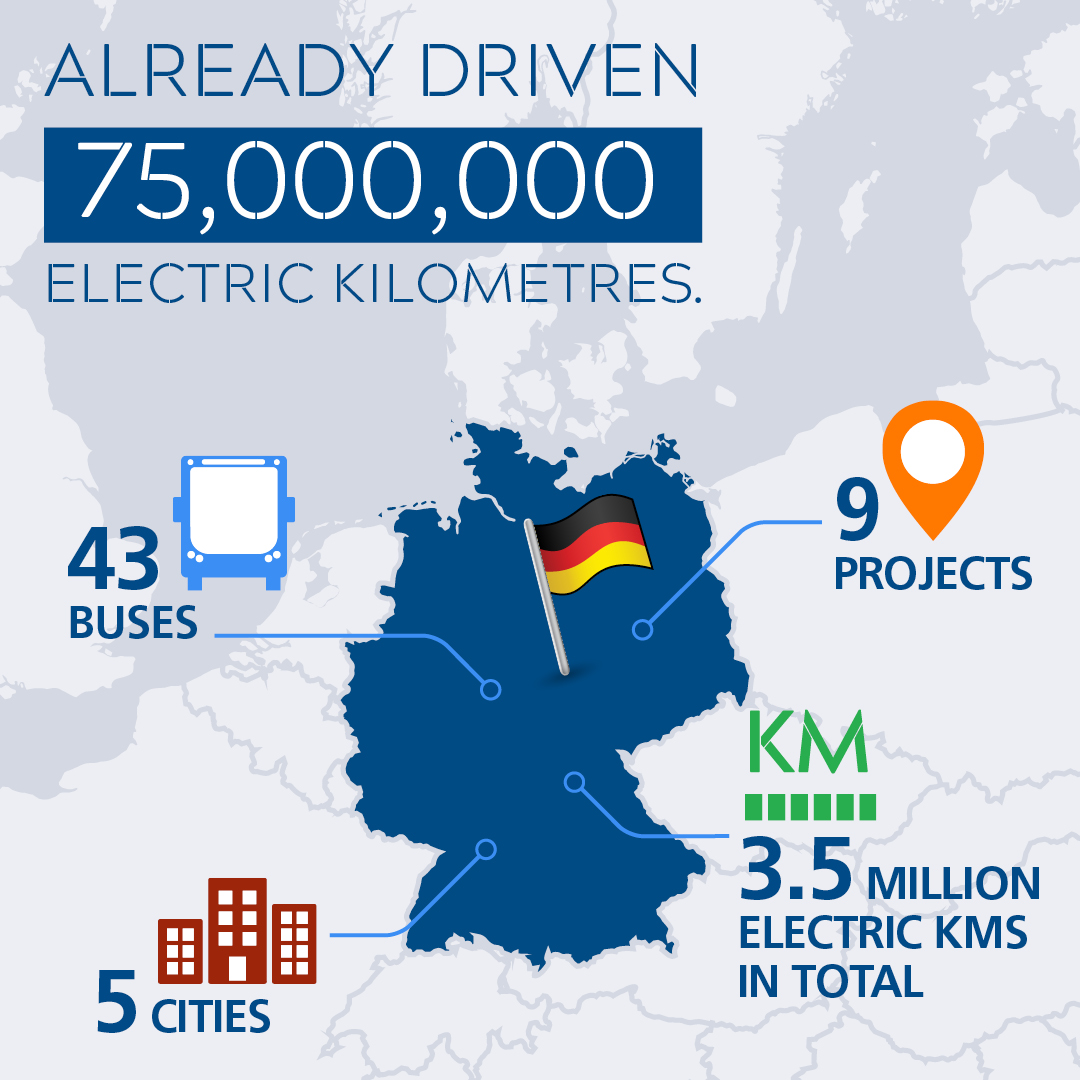 ALREADY DRIVEN
75,000,000
ELECTRIC KILOMETRES.

43
BUSES

9
PROJECTS

KM

3.5 MILLION
ELECTRIC KMS
IN TOTAL

5 CITIES