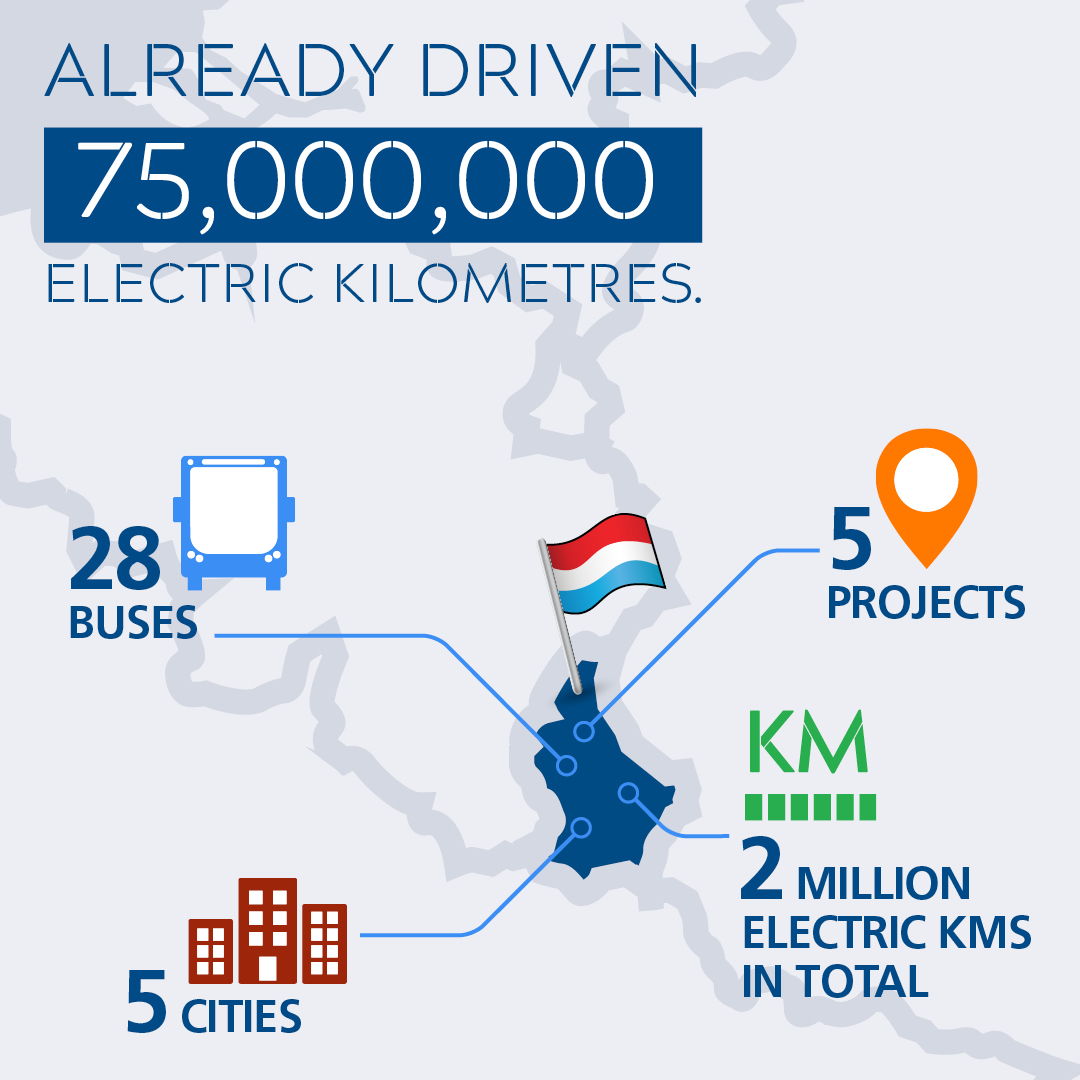 ALREADY DRIVEN
75,000,000
ELECTRIC KILOMETRES.

28
BUSES

5
PROJECTS

KM

2 MILLION
ELECTRIC KMS
IN TOTAL

5 CITIES