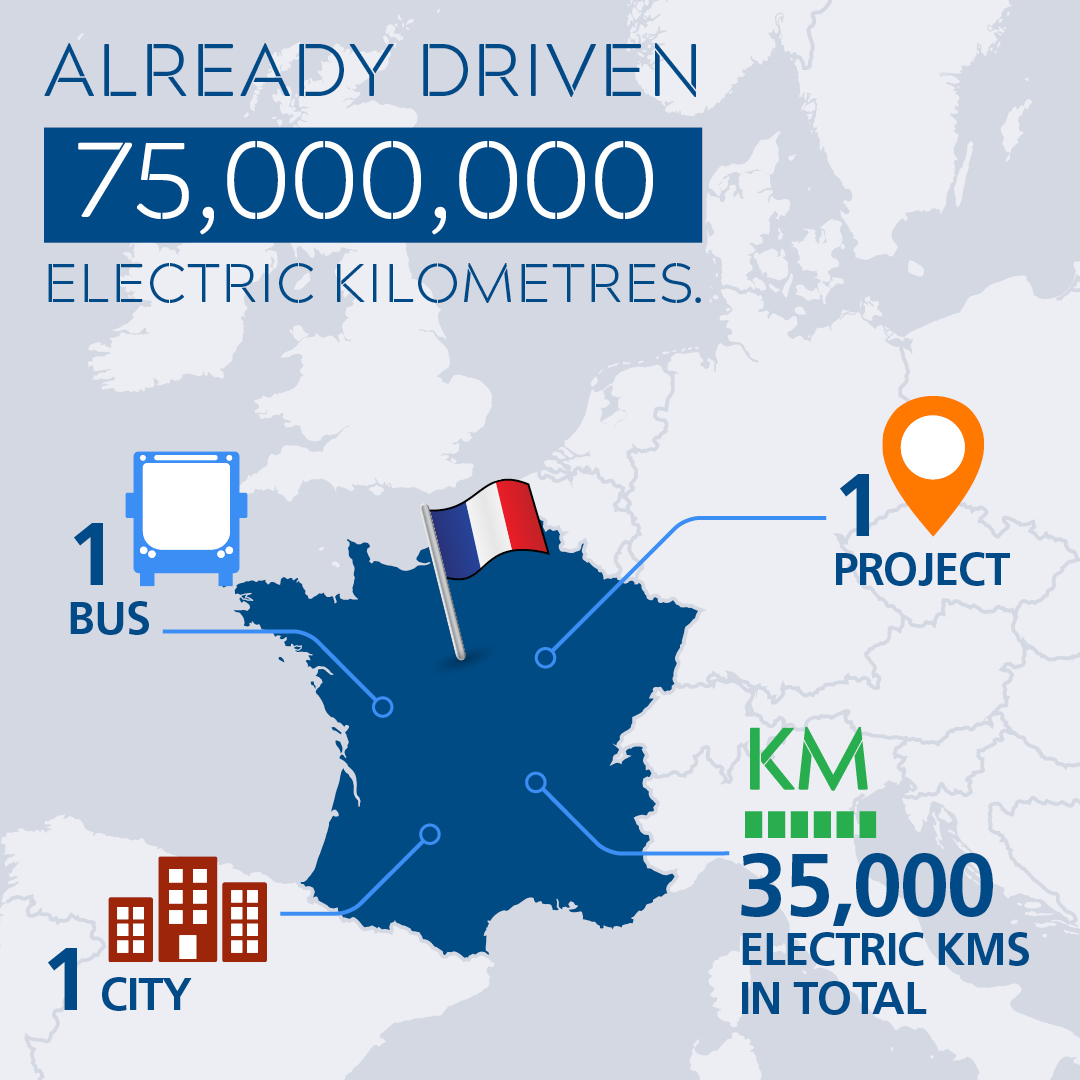 ALREADY DRIVEN
75,000,000
ELECTRIC KILOMETRES.

1
BUS

1
PROJECT

KM

35,000
ELECTRIC KMS
IN TOTAL

1 CITY