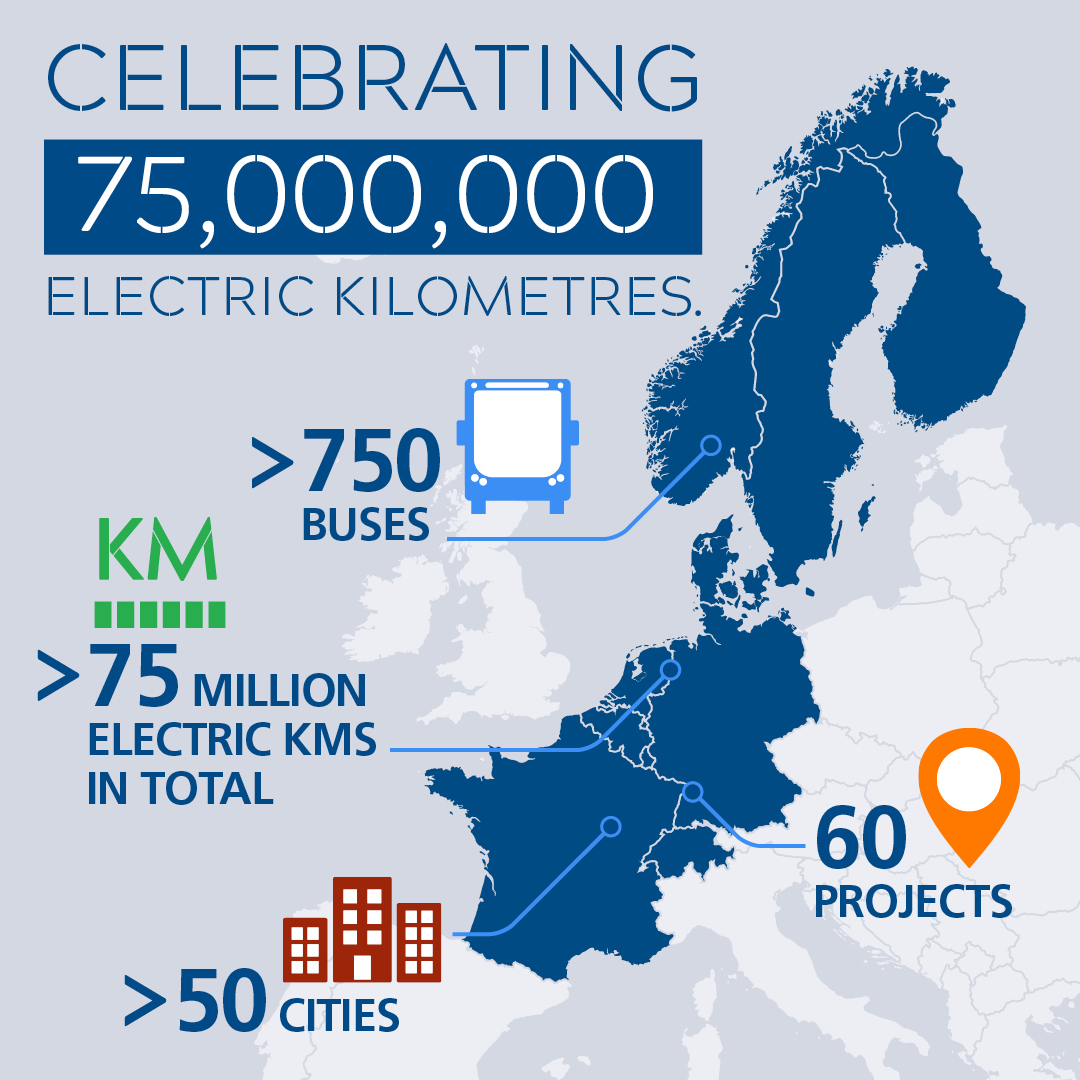 CELEBRATING
75,000,000
ELECTRIC KILOMETRES.

>750
BUSES

KM

>75 MILLION
ELECTRIC KMS
IN TOTAL

60
PROJECTS

>50 CITIES