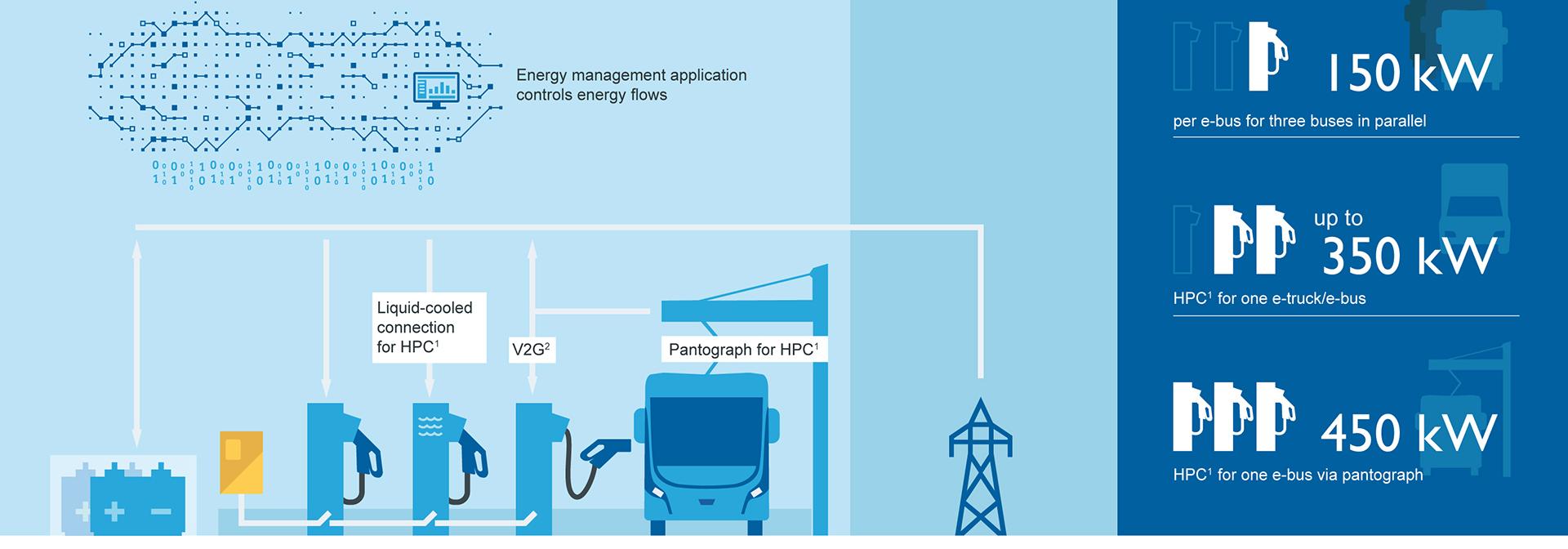 Energy management application controls energy flows

Liquid-cooled connection for HPC$^1$

V2G$^2$

Pantograph for HPC$^1$

150 kW

per e-bus for three buses in parallel

up to 350 kW

HPC$^1$ for one e-truck/e-bus

450 kW

HPC$^1$ for one e-bus via pantograph